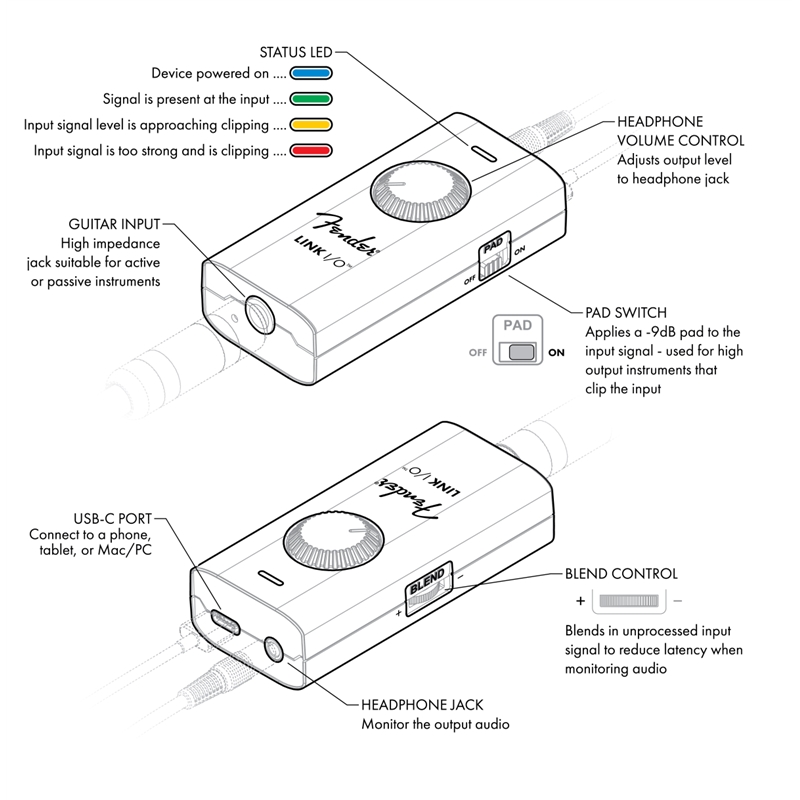 STATUS LED
Device powered on ....
Signal is present at the input ....
Input signal level is approaching clipping ....
Input signal is too strong and is clipping ....

HEADPHONE VOLUME CONTROL
Adjusts output level to headphone jack

GUITAR INPUT
High impedance jack suitable for active or passive instruments

Fender
LINK I/O™

PAD
OFF
ON

PAD SWITCH
Applies a -9dB pad to the input signal - used for high output instruments that clip the input

PAD
OFF
ON

Fender
LINK I/O™

USB-C PORT
Connect to a phone, tablet, or Mac/PC

BLEND
+
−

BLEND CONTROL
+
−
Blends in unprocessed input signal to reduce latency when monitoring audio

HEADPHONE JACK
Monitor the output audio